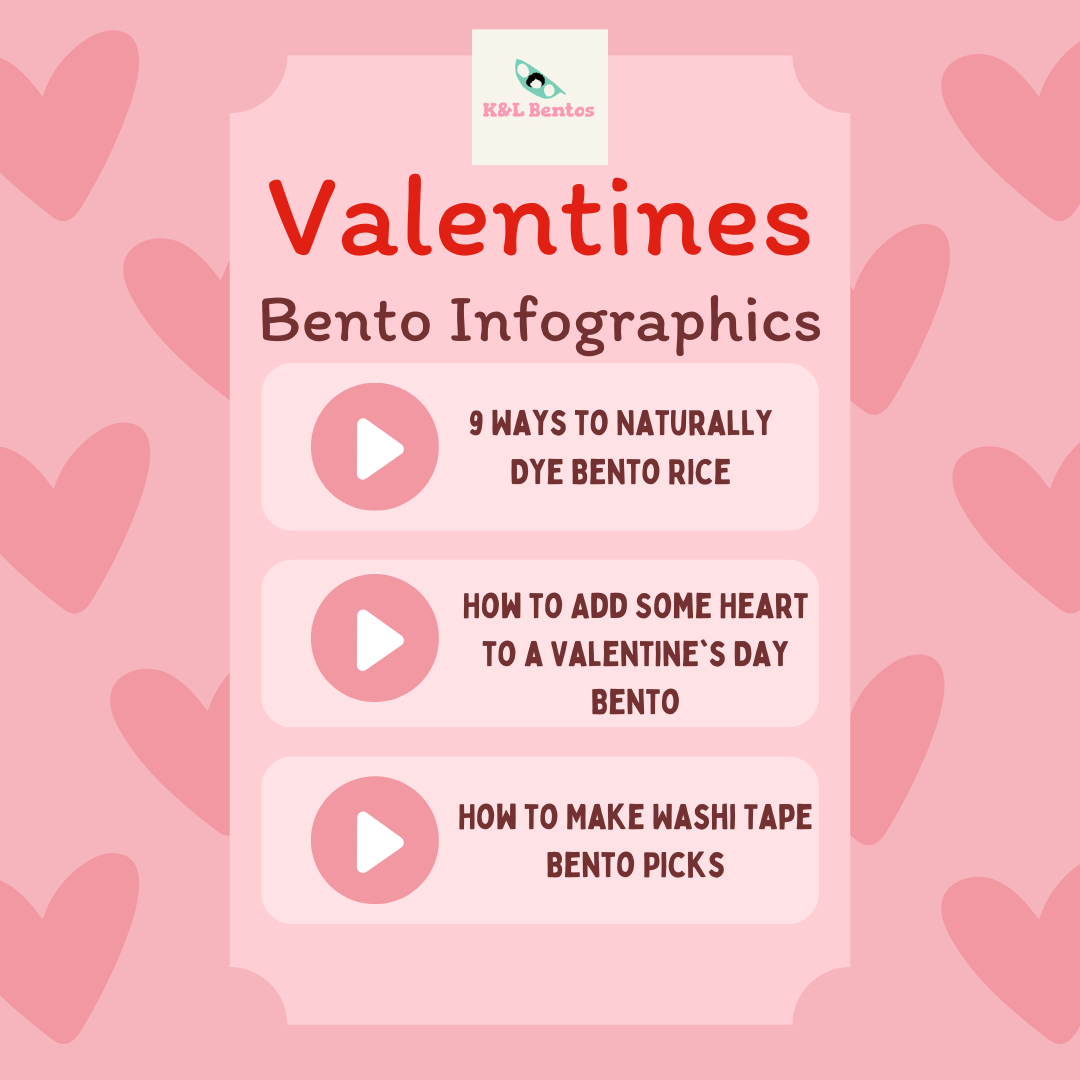 K&L Bentos

Valentines

Bento Infographics

9 WAYS TO NATURALLY DYE BENTO RICE

HOW TO ADD SOME HEART TO A VALENTINE`S DAY BENTO

HOW TO MAKE WASHI TAPE BENTO PICKS